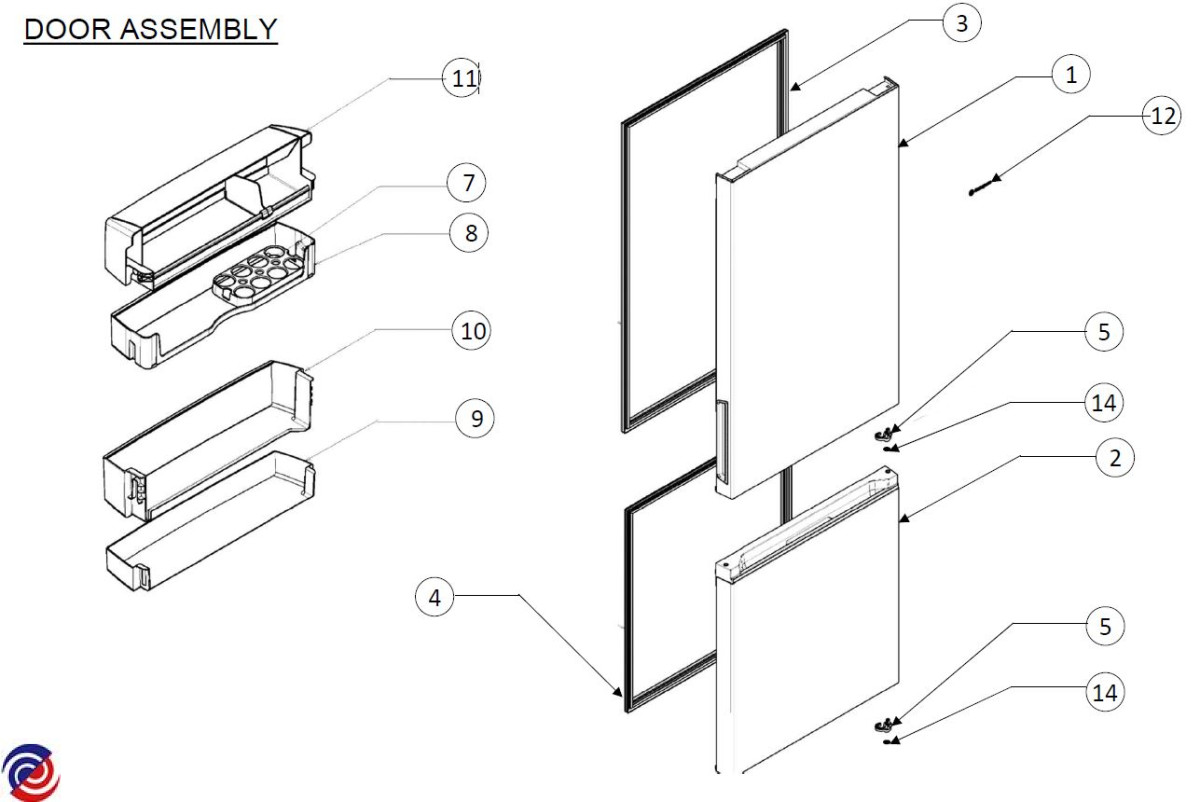 DOOR ASSEMBLY

11
7
8
10
9
3
1
12
5
14
2
4
5
14